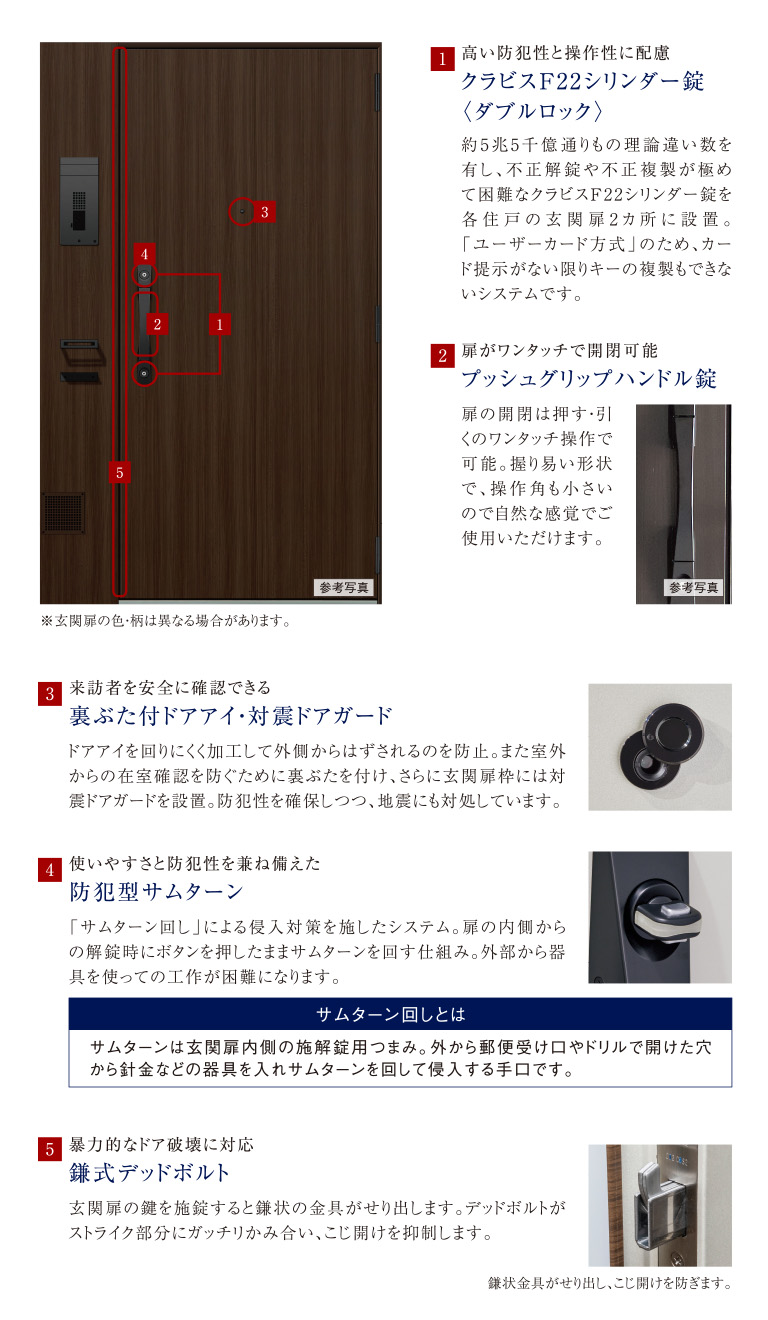 3

4

2

1

5

参考写真

※玄関扉の色・柄は異なる場合があります。

1 高い防犯性と操作性に配慮
クラビスF22シリンダー錠〈ダブルロック〉

約5兆5千億通りもの理論違い数を有し、不正解錠や不正複製が極めて困難なクラビスF22シリンダー錠を各住戸の玄関扉2カ所に設置。「ユーザーカード方式」のため、カード提示がない限りキーの複製もできないシステムです。

2 扉がワンタッチで開閉可能
プッシュグリップハンドル錠

扉の開閉は押す・引くのワンタッチ操作で可能。握り易い形状で、操作角も小さいので自然な感覚でご使用いただけます。

参考写真

3 来訪者を安全に確認できる
裏ぶた付ドアアイ・対震ドアガード

ドアアイを回りにくく加工して外側からはずされるのを防止。また室外からの在室確認を防ぐために裏ぶたを付け、さらに玄関扉枠には対震ドアガードを設置。防犯性を確保しつつ、地震にも対処しています。

4 使いやすさと防犯性を兼ね備えた
防犯型サムターン

「サムターン回し」による侵入対策を施したシステム。扉の内側からの解錠時にボタンを押したままサムターンを回す仕組み。外部から器具を使っての工作が困難になります。

サムターン回しとは

サムターンは玄関扉内側の施解錠用つまみ。外から郵便受け口やドリルで開けた穴から針金などの器具を入れサムターンを回して侵入する手口です。

5 暴力的なドア破壊に対応
鎌式デッドボルト

玄関扉の鍵を施錠すると鎌状の金具がせり出します。デッドボルトがストライク部分にガッチリかみ合い、こじ開けを抑制します。

鎌状金具がせり出し、こじ開けを防ぎます。